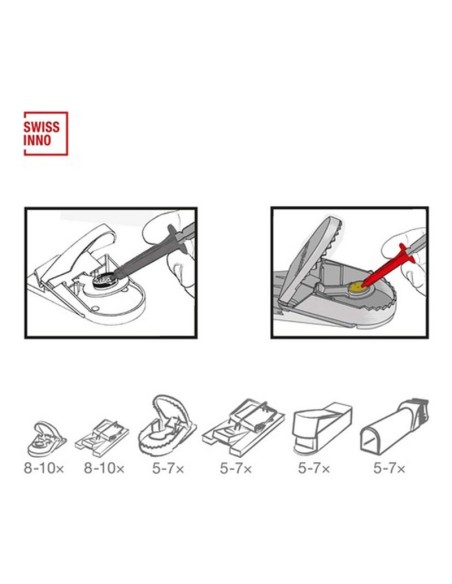 SWISS
INNO

8-10×
8-10×
5-7×
5-7×
5-7×
5-7×