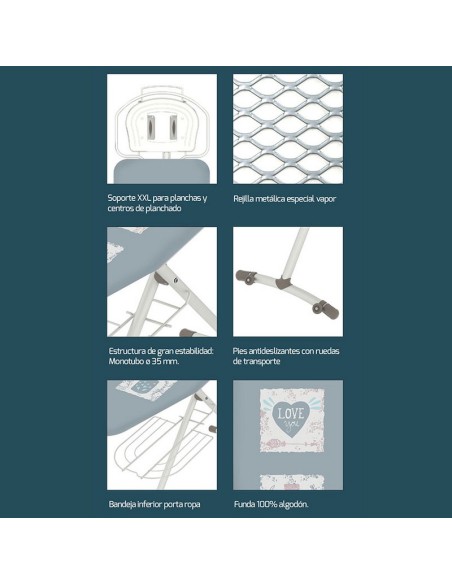 Soporte XXL para planchas y centros de planchado

Rejilla metálica especial vapor

Estructura de gran estabilidad: Monotubo ø 35 mm.

Pies antideslizantes con ruedas de transporte

LOVE you

Bandeja inferior porta ropa

Funda 100% algodón.