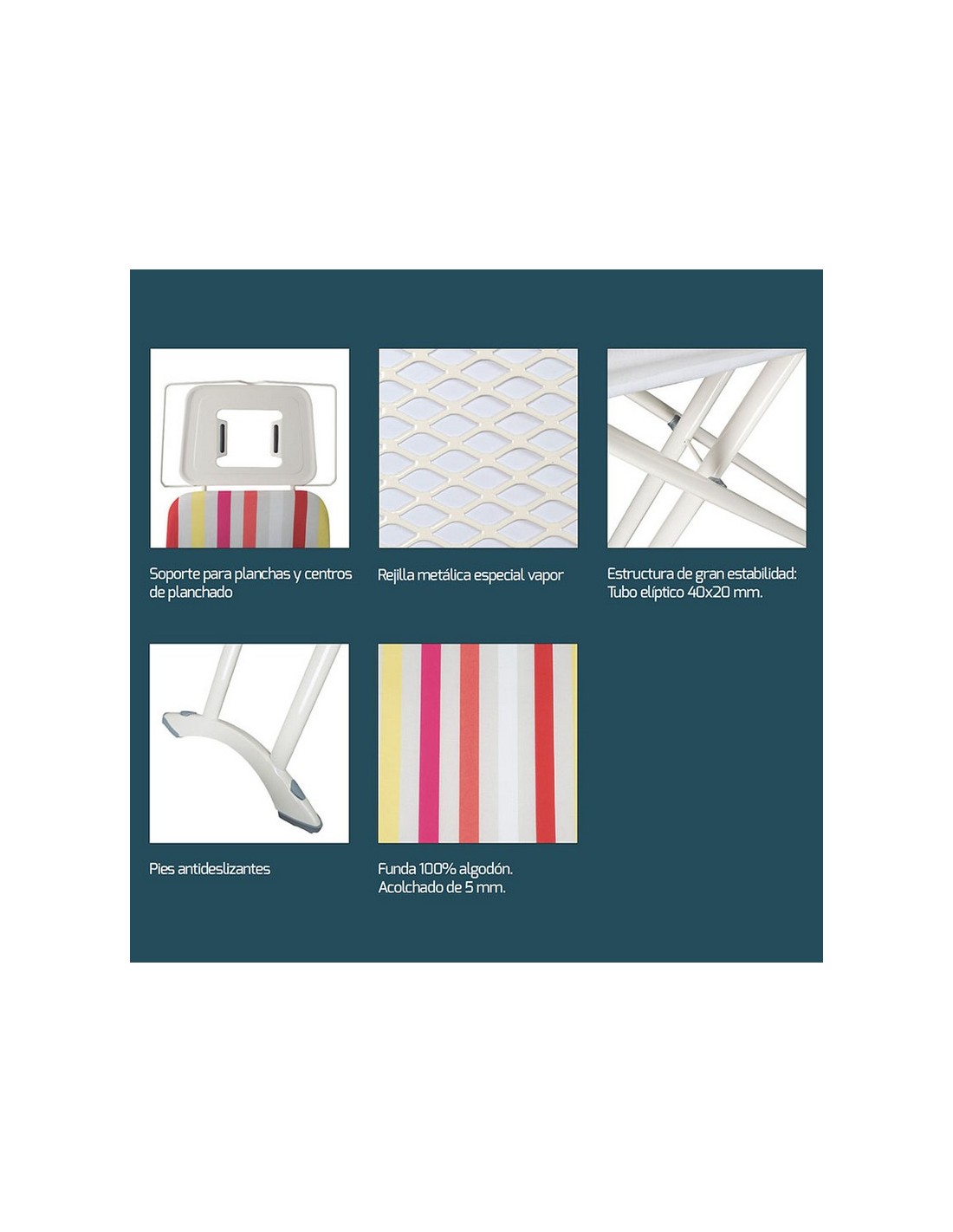 Soporte para planchas y centros de planchado

Rejilla metálica especial vapor

Estructura de gran estabilidad: Tubo elíptico 40x20 mm.

Pies antideslizantes

Funda 100% algodón. Acolchado de 5 mm.