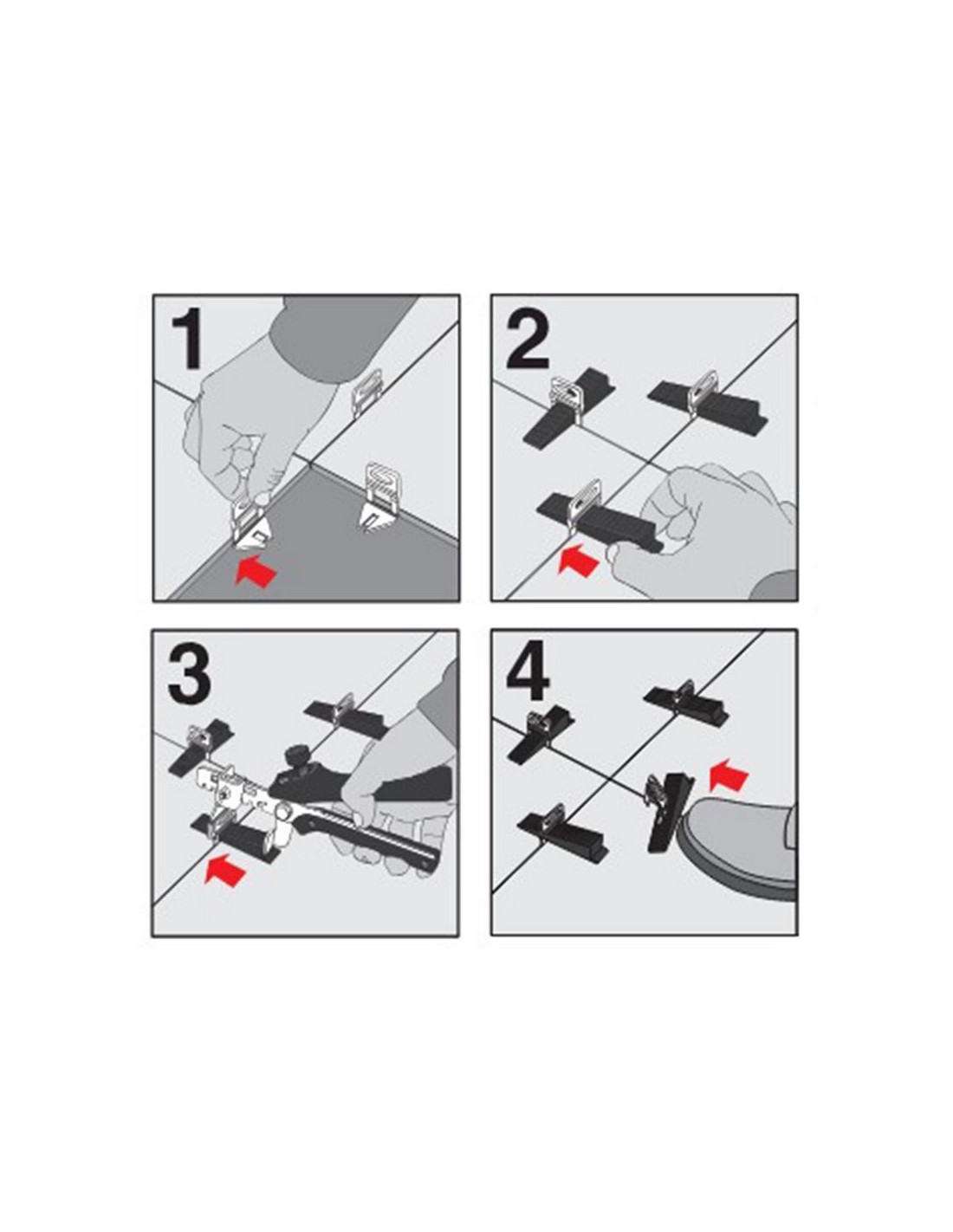 1

2

3

4