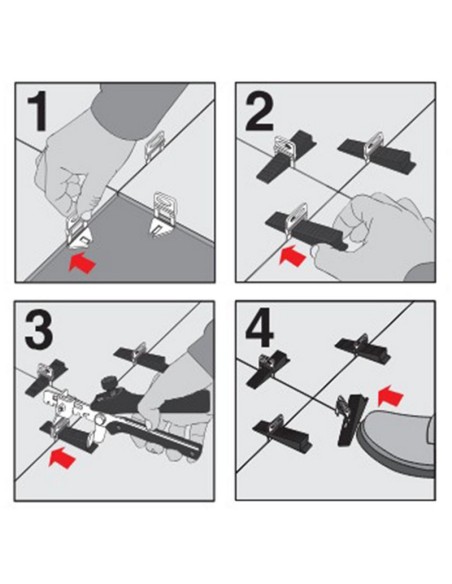 1

2

3

4