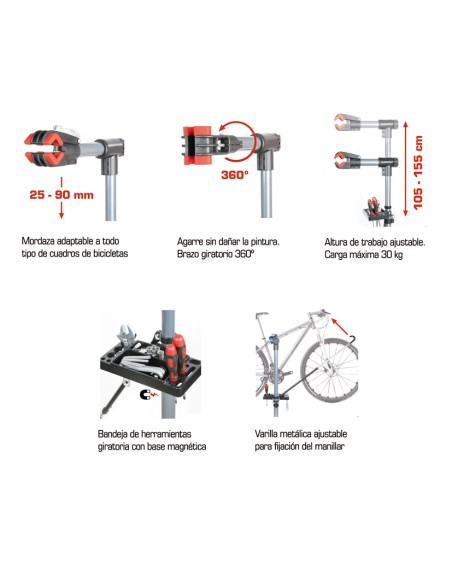 25 - 90 mm

Mordaza adaptable a todo tipo de cuadros de bicicletas

360°

Agarre sin dañar la pintura. Brazo giratorio 360°

105 - 155 cm

Altura de trabajo ajustable. Carga máxima 30 kg

Bandeja de herramientas giratoria con base magnética

Varilla metálica ajustable para fijación del manillar