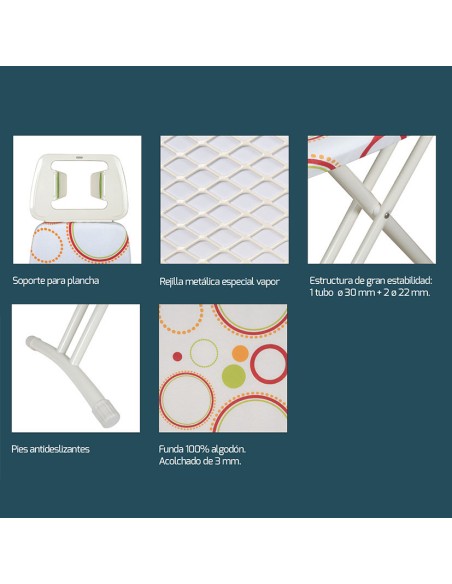 Soporte para plancha

Rejilla metálica especial vapor

Estructura de gran estabilidad: 1 tubo ø 30 mm + 2 ø 22 mm.

Pies antideslizantes

Funda 100% algodón. Acolchado de 3 mm.