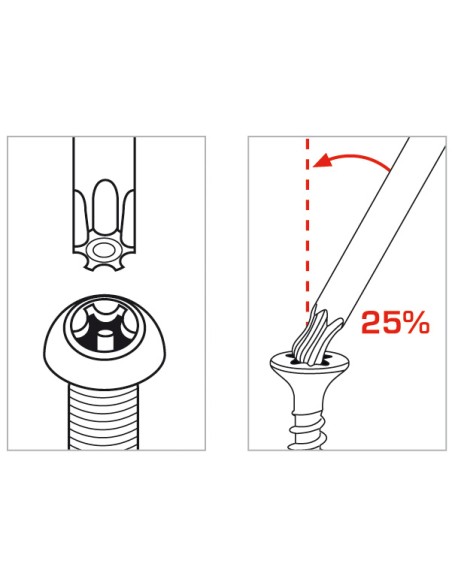 25%