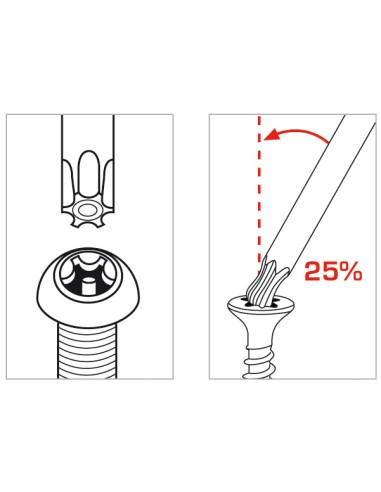 25%